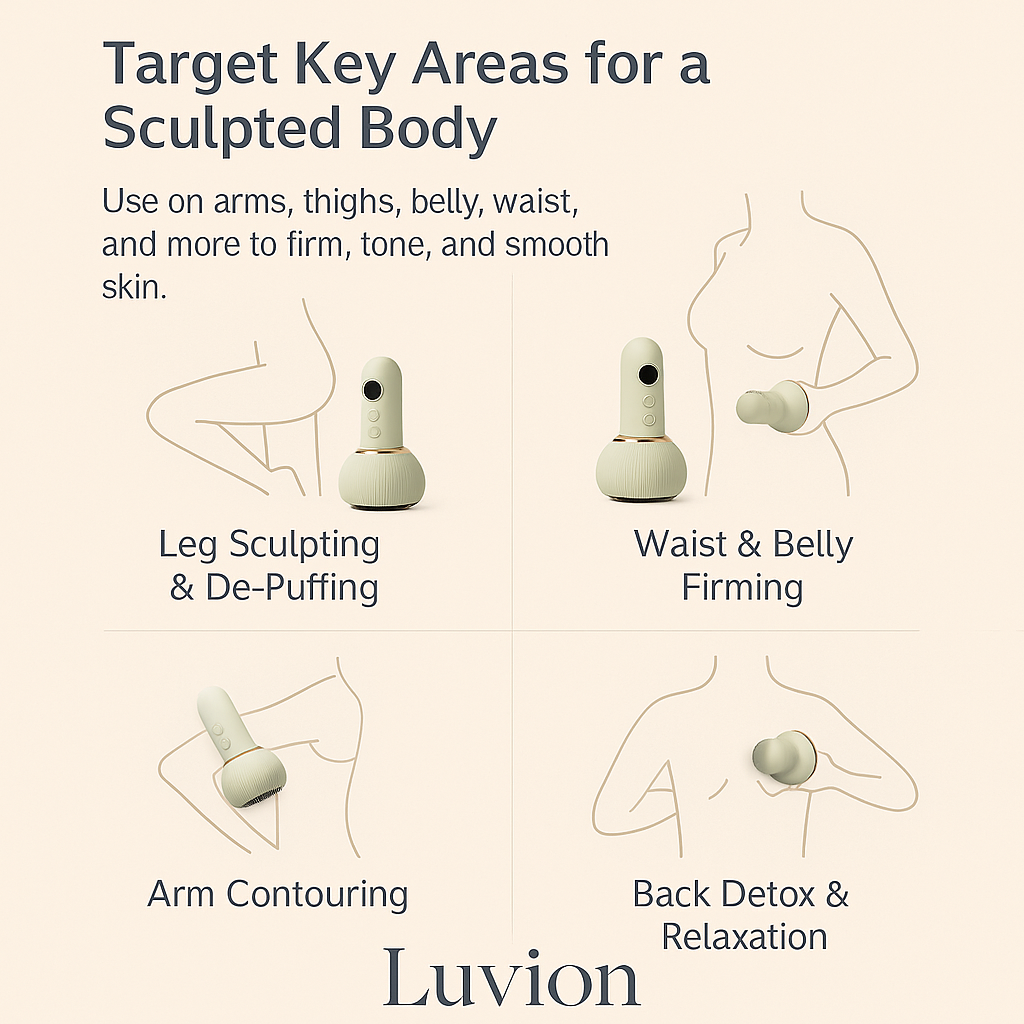 Target Key Areas for a Sculpted Body

Use on arms, thighs, belly, waist, and more to firm, tone, and smooth skin.

Leg Sculpting & De-Puffing

Waist & Belly Firming

Arm Contouring

Back Detox & Relaxation

Luvion