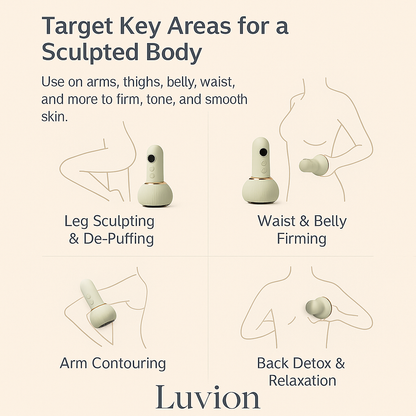 Target Key Areas for a Sculpted Body

Use on arms, thighs, belly, waist, and more to firm, tone, and smooth skin.

Leg Sculpting & De-Puffing

Waist & Belly Firming

Arm Contouring

Back Detox & Relaxation

Luvion